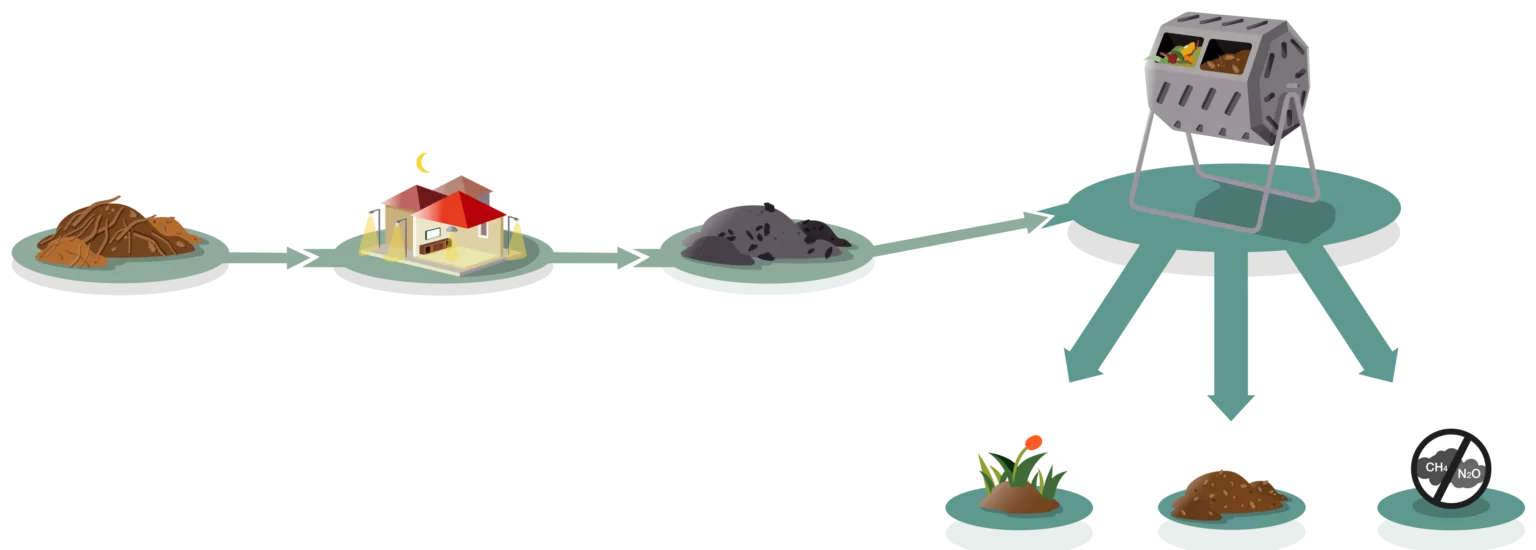 $CH_4$ $N_2O$