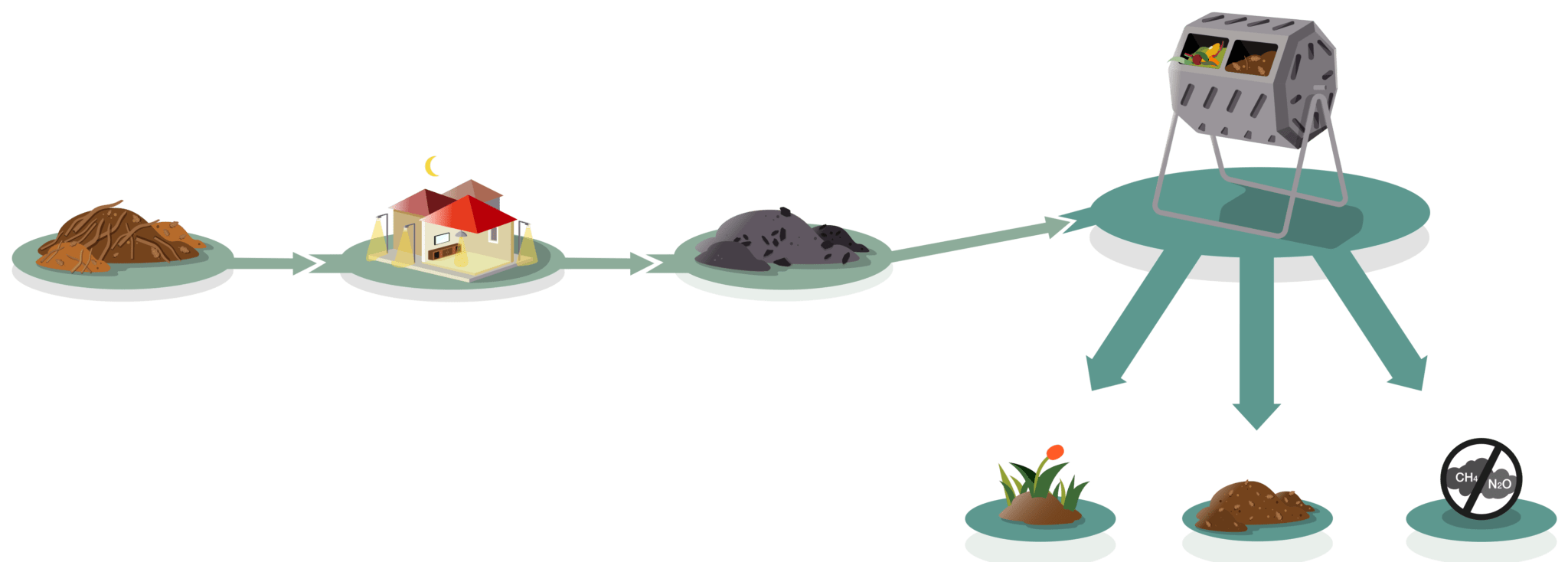 $CH_4$ $N_2O$