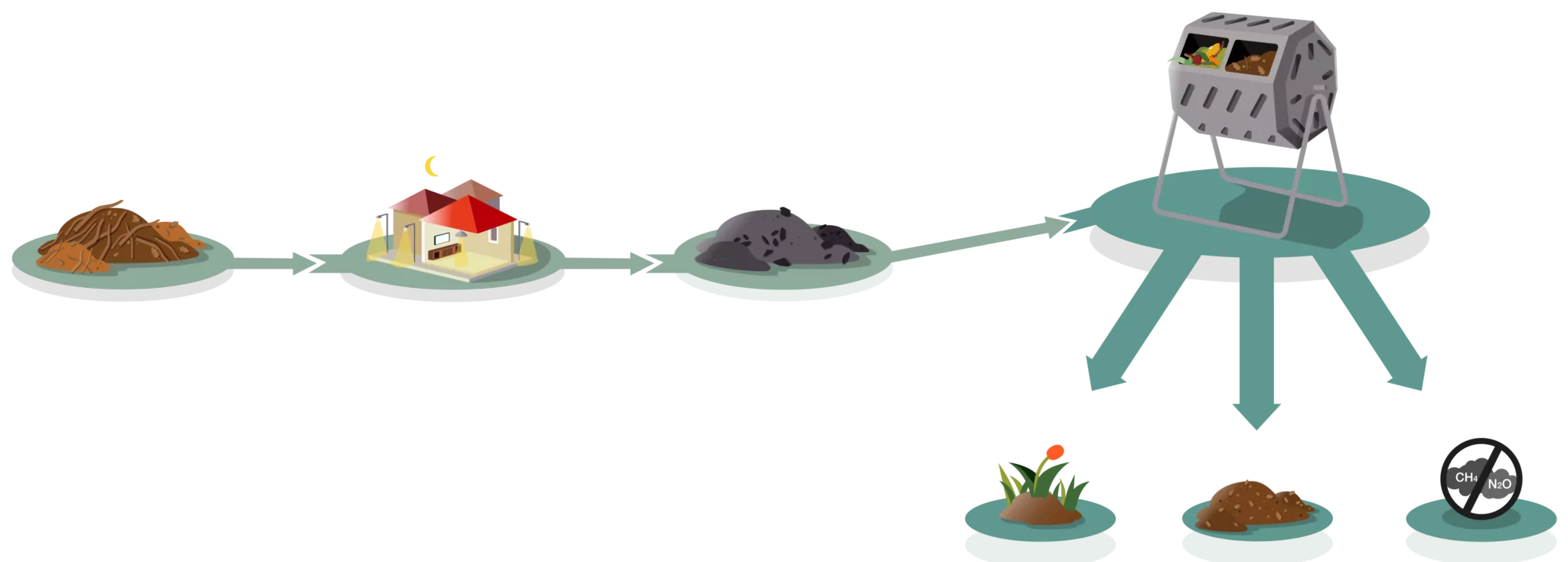 $CH_4$ $N_2O$