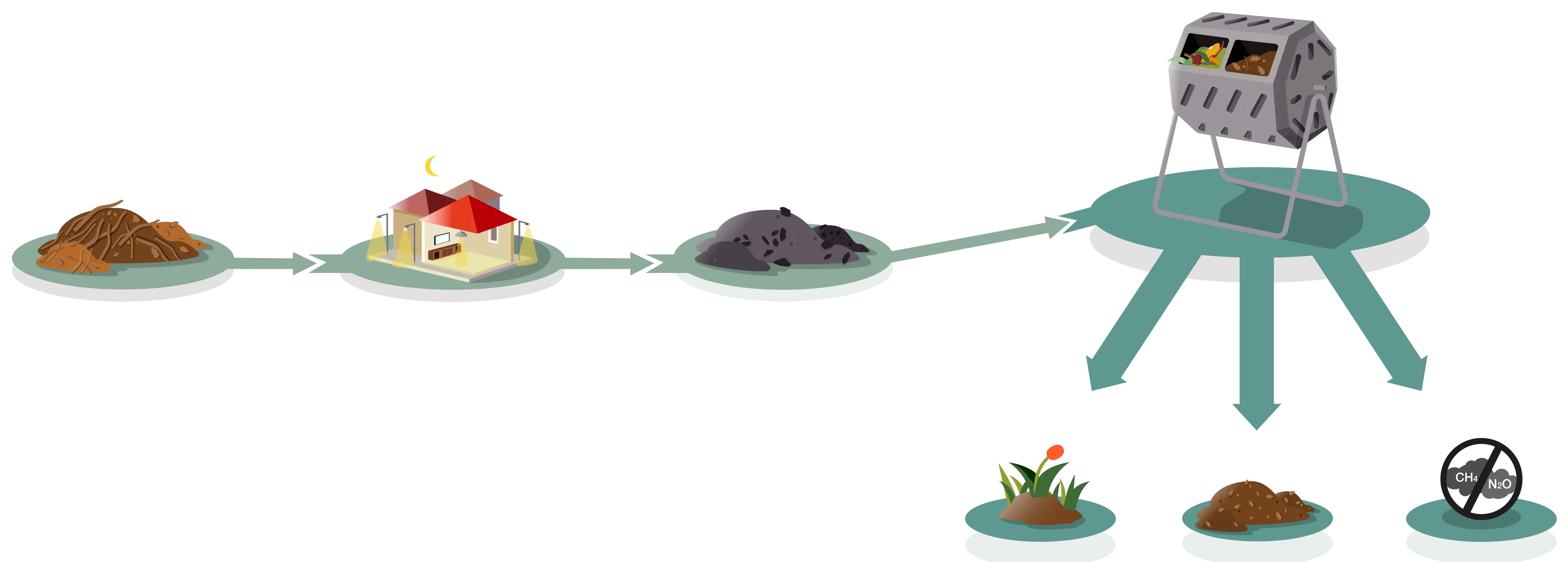 $CH_4$ $N_2O$