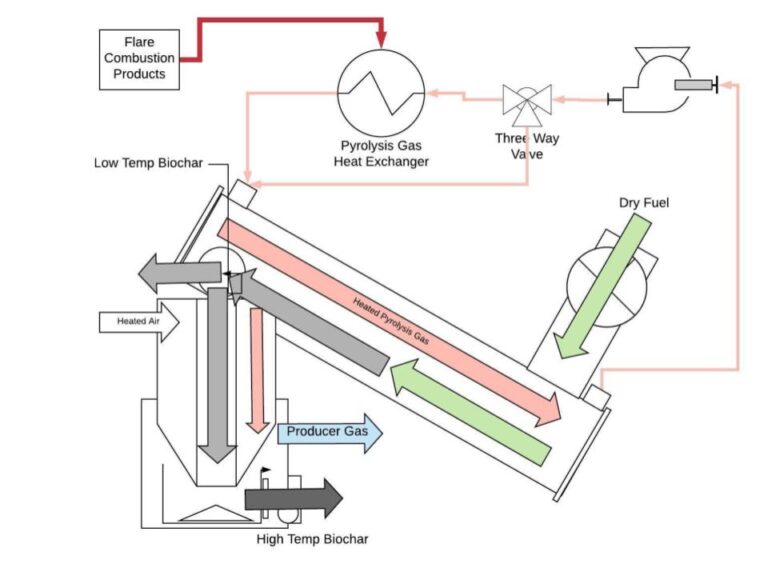 Flare Combustion Products

Pyrolysis Gas Heat Exchanger

Three Way Valve

Low Temp Biochar

Dry Fuel

Heated Pyrolysis Gas

Heated Air

Producer Gas

High Temp Biochar